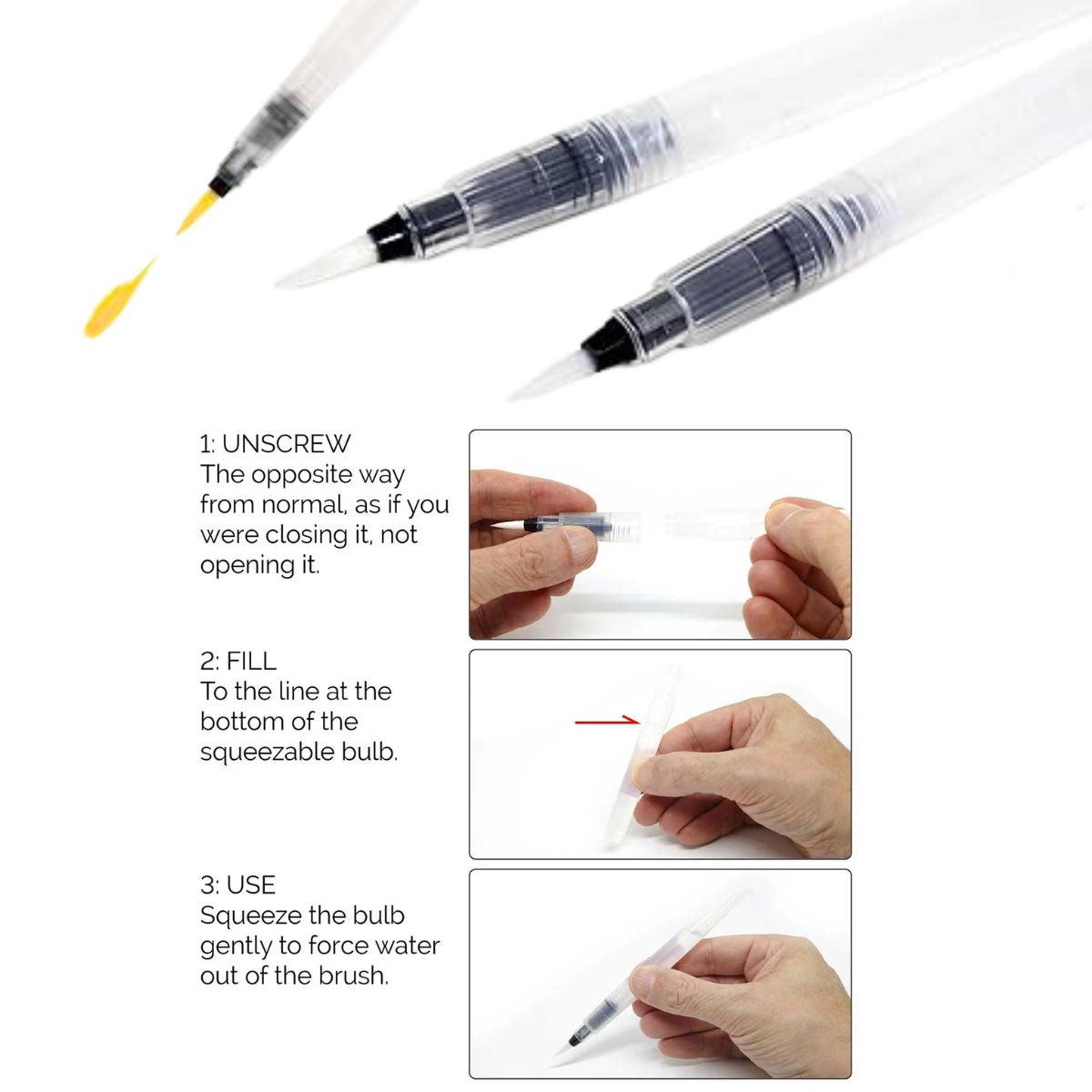 1: UNSCREW
The opposite way from normal, as if you were closing it, not opening it.

2: FILL
To the line at the bottom of the squeezable bulb.

3: USE
Squeeze the bulb gently to force water out of the brush.