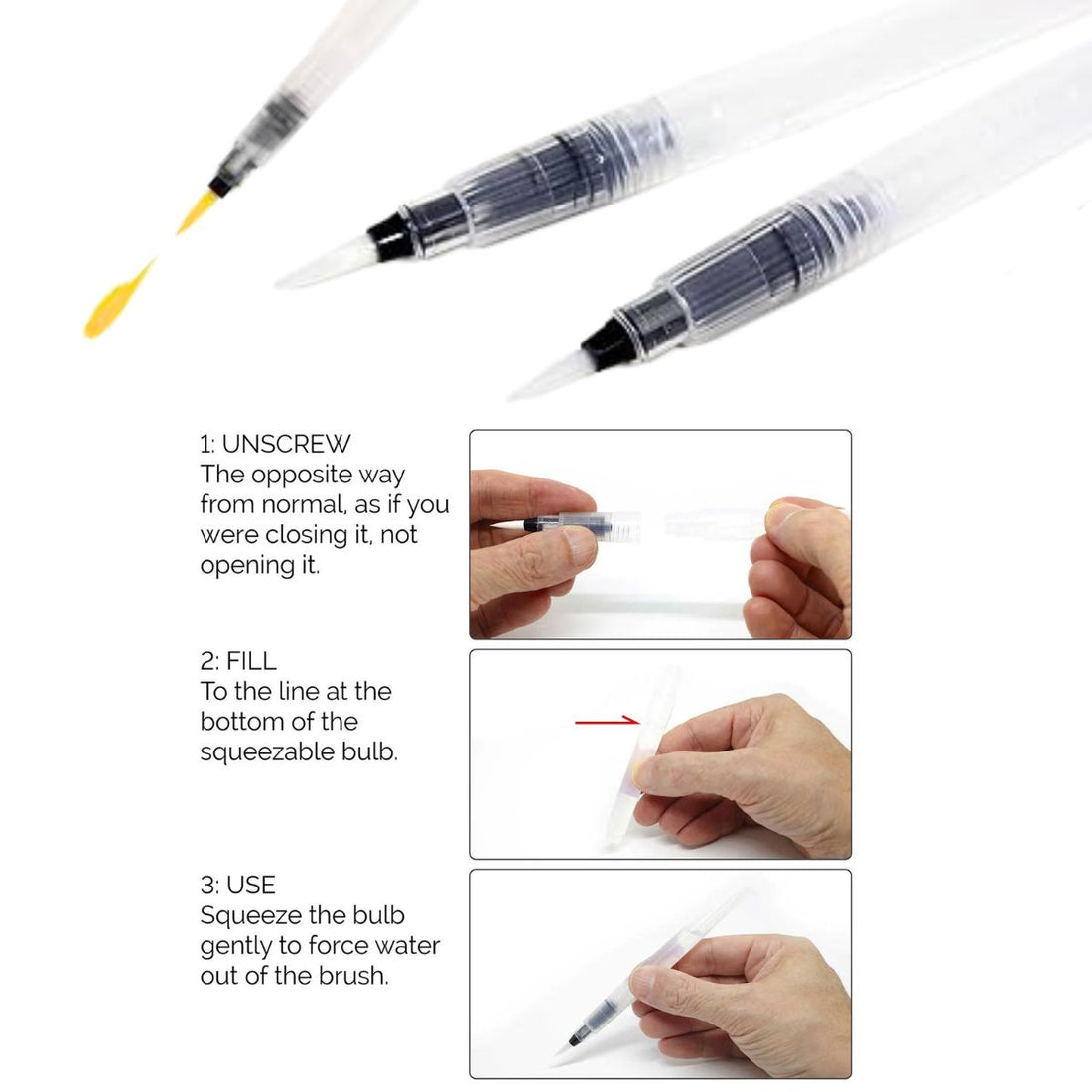 1: UNSCREW
The opposite way from normal, as if you were closing it, not opening it.

2: FILL
To the line at the bottom of the squeezable bulb.

3: USE
Squeeze the bulb gently to force water out of the brush.