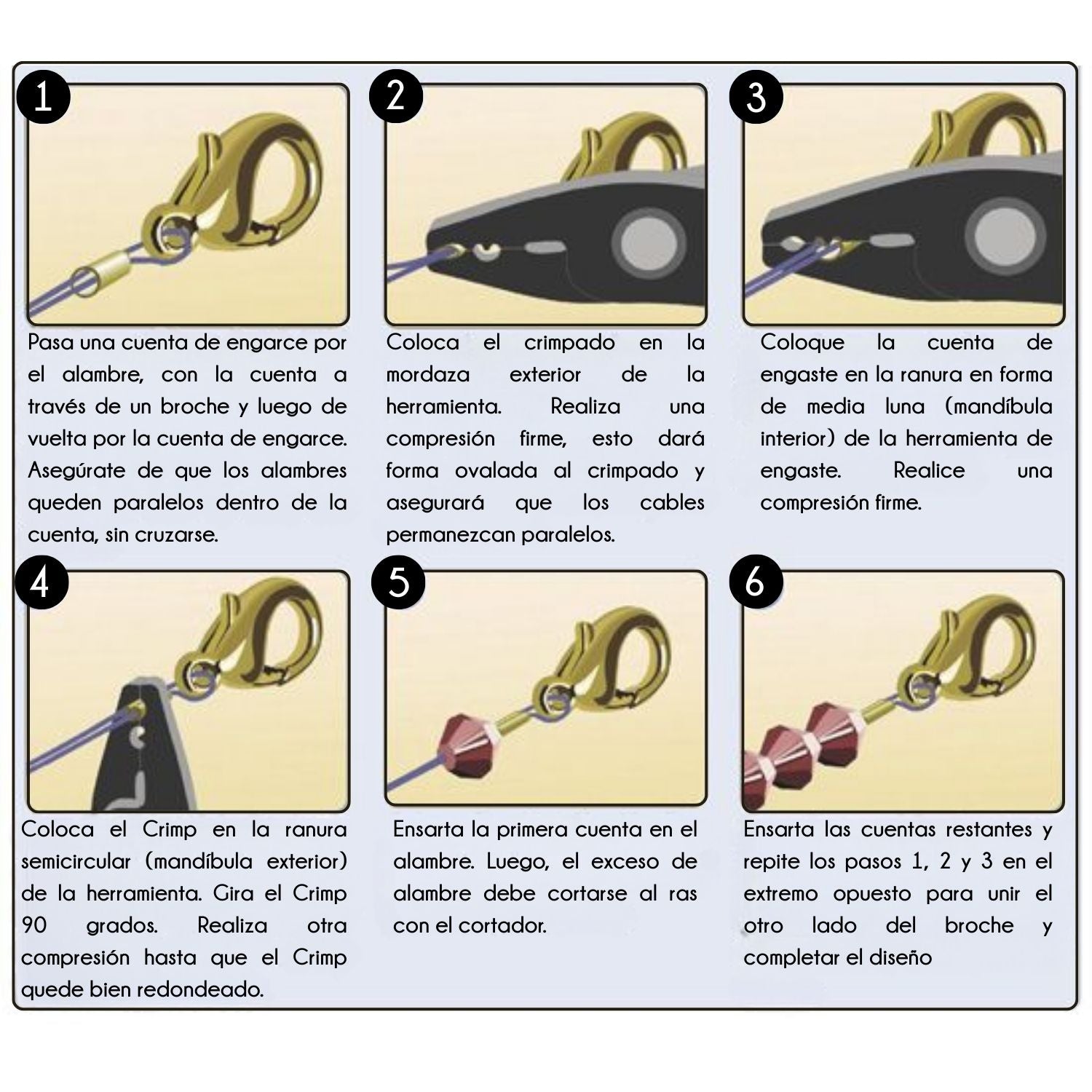 1

Pasa una cuenta de engarce por el alambre, con la cuenta a través de un broche y luego de vuelta por la cuenta de engarce. Asegúrate de que los alambres queden paralelos dentro de la cuenta, sin cruzarse.

2

Coloca el crimpado en la mordaza exterior de la herramienta. Realiza una compresión firme, esto dará forma ovalada al crimpado y asegurará que los cables permanezcan paralelos.

3

Coloque la cuenta de engaste en la ranura en forma de media luna (mandíbula interior) de la herramienta de engaste. Realice una compresión firme.

4

Coloca el Crimp en la ranura semicircular (mandíbula exterior) de la herramienta. Gira el Crimp 90 grados. Realiza otra compresión hasta que el Crimp quede bien redondeado.

5

Ensarta la primera cuenta en el alambre. Luego, el exceso de alambre debe cortarse al ras con el cortador.

6

Ensarta las cuentas restantes y repite los pasos 1, 2 y 3 en el extremo opuesto para unir el otro lado del broche y completar el diseño