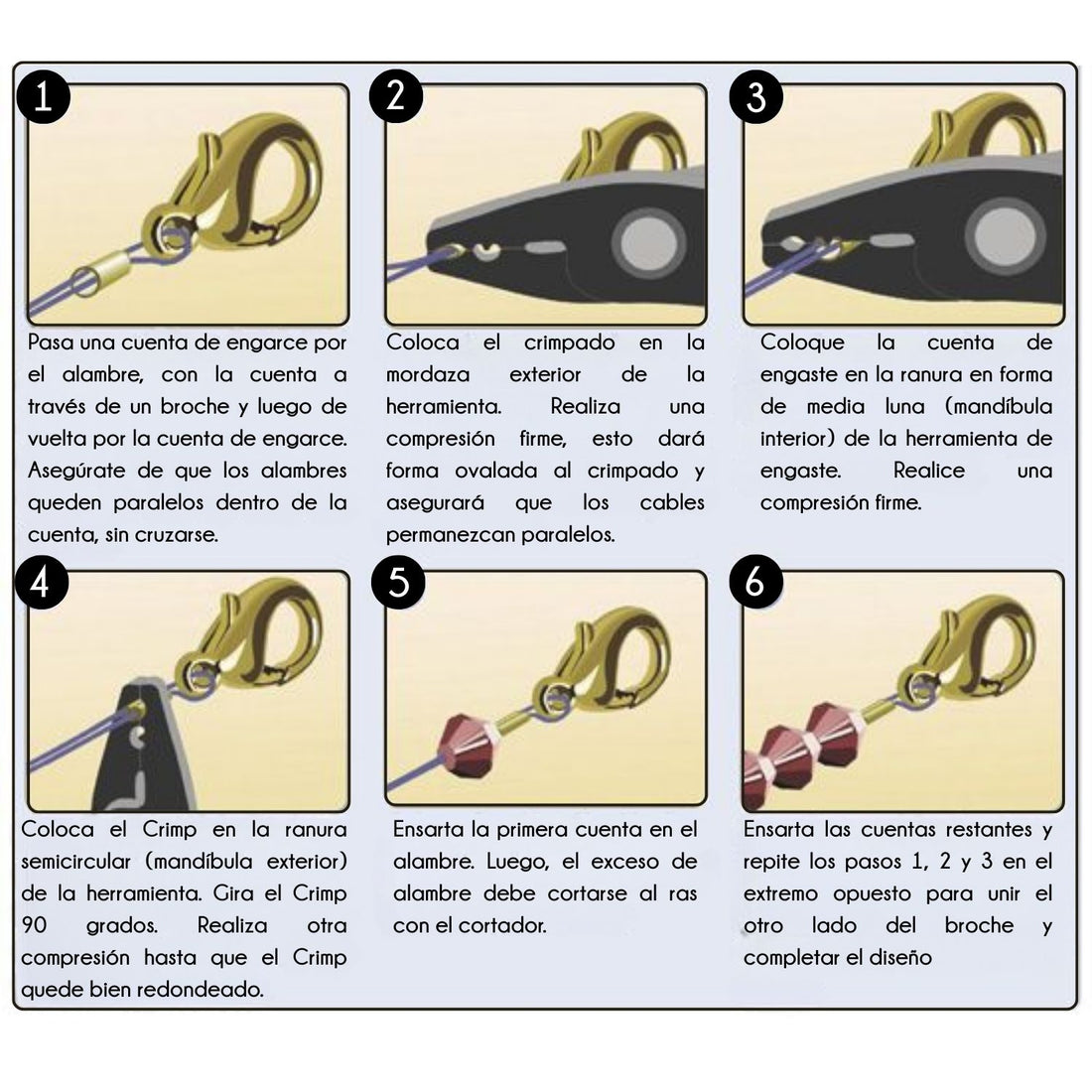 1

Pasa una cuenta de engarce por el alambre, con la cuenta a través de un broche y luego de vuelta por la cuenta de engarce. Asegúrate de que los alambres queden paralelos dentro de la cuenta, sin cruzarse.

2

Coloca el crimpado en la mordaza exterior de la herramienta. Realiza una compresión firme, esto dará forma ovalada al crimpado y asegurará que los cables permanezcan paralelos.

3

Coloque la cuenta de engaste en la ranura en forma de media luna (mandíbula interior) de la herramienta de engaste. Realice una compresión firme.

4

Coloca el Crimp en la ranura semicircular (mandíbula exterior) de la herramienta. Gira el Crimp 90 grados. Realiza otra compresión hasta que el Crimp quede bien redondeado.

5

Ensarta la primera cuenta en el alambre. Luego, el exceso de alambre debe cortarse al ras con el cortador.

6

Ensarta las cuentas restantes y repite los pasos 1, 2 y 3 en el extremo opuesto para unir el otro lado del broche y completar el diseño