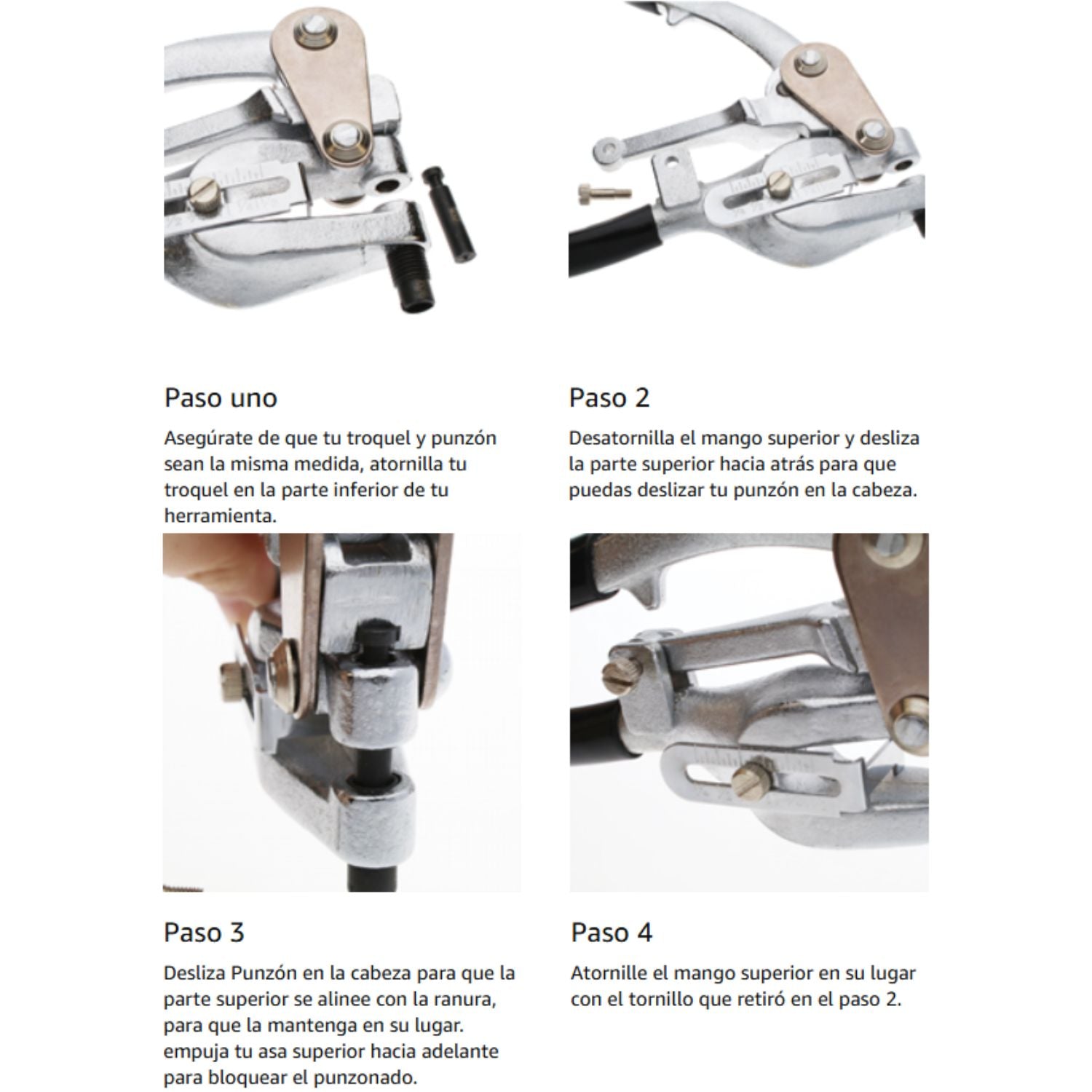 Paso uno

Asegúrate de que tu troquel y punzón sean la misma medida, atornilla tu troquel en la parte inferior de tu herramienta.

Paso 2

Desatornilla el mango superior y desliza la parte superior hacia atrás para que puedas deslizar tu punzón en la cabeza.

Paso 3

Desliza Punzón en la cabeza para que la parte superior se alinee con la ranura, para que la mantenga en su lugar. empuja tu asa superior hacia adelante para bloquear el punzonado.

Paso 4

Atornille el mango superior en su lugar con el tornillo que retiró en el paso 2.