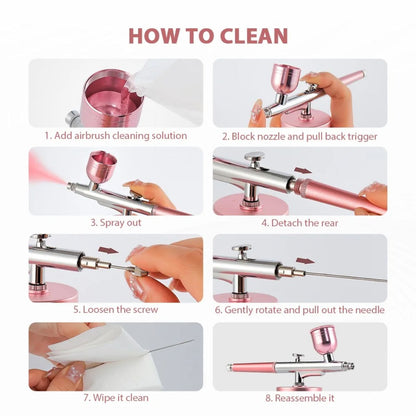 HOW TO CLEAN

1. Add airbrush cleaning solution

2. Block nozzle and pull back trigger

3. Spray out

4. Detach the rear

5. Loosen the screw

6. Gently rotate and pull out the needle

7. Wipe it clean

8. Reassemble it