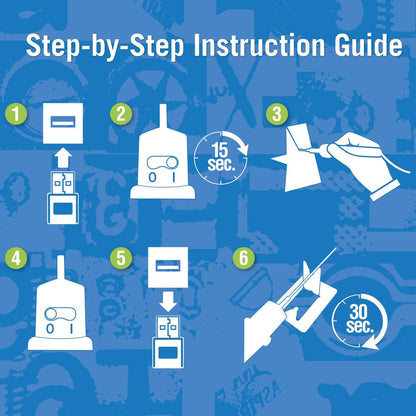 Step-by-Step Instruction Guide

1

2

0 I

15 sec.

3

4

0 I

5

6

30 sec.